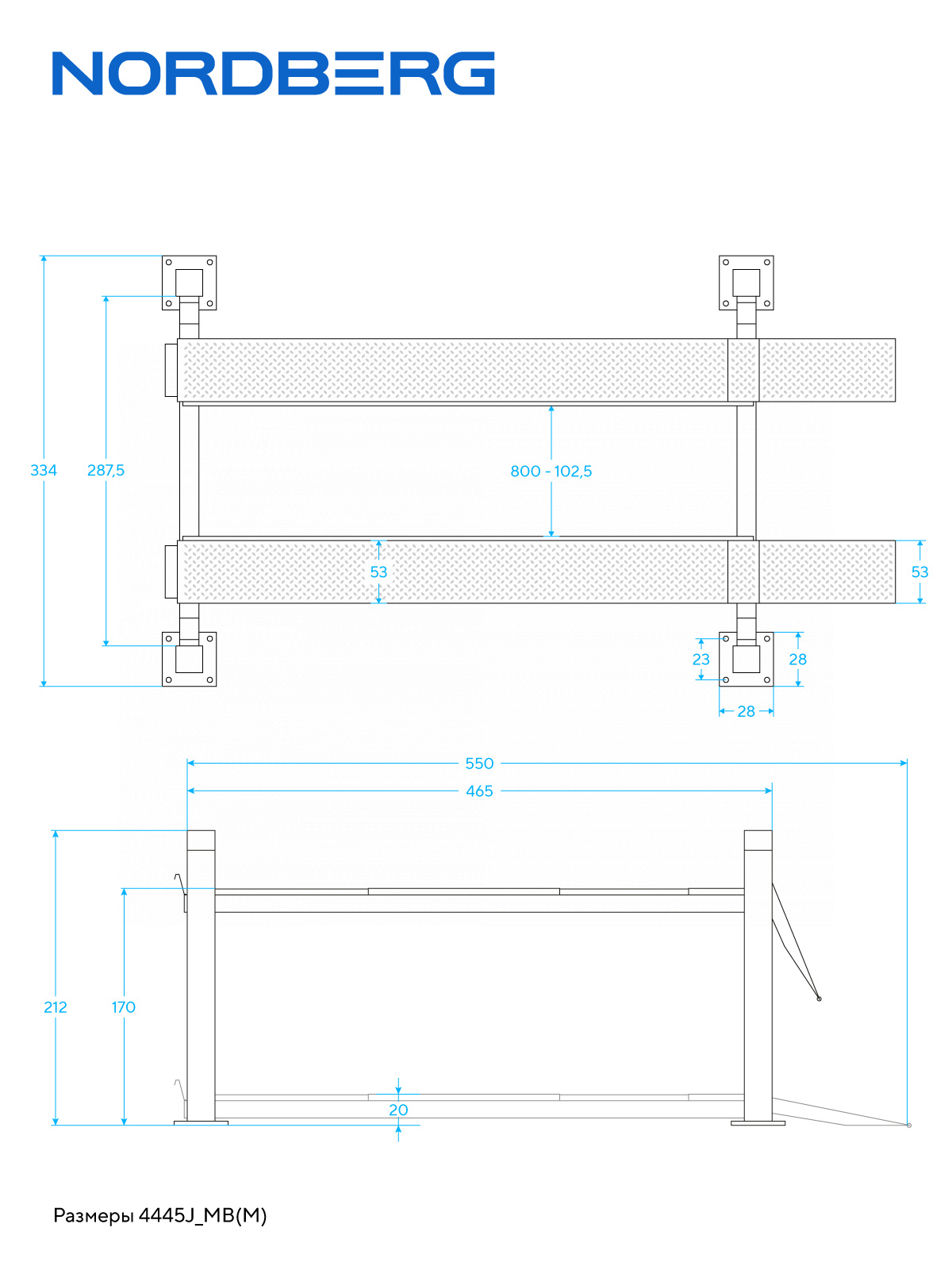 NORDBERG

334

287,5

800 - 102,5

53

53

23

28

28

550

465

212

170

20

Размеры 4445J_MB(M)