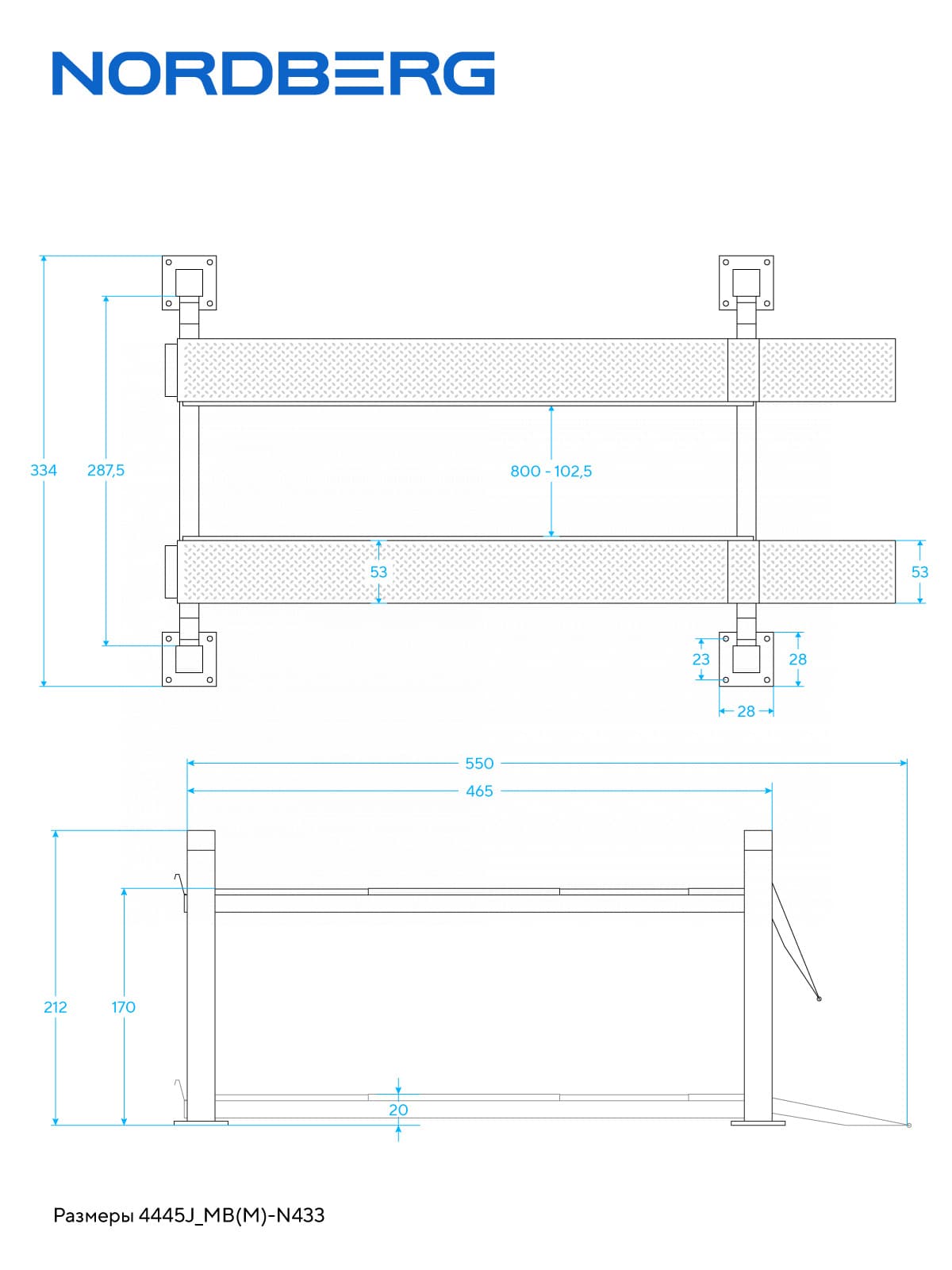 NORDBERG

334
287,5
800 - 102,5
53
53
23
28
28

550
465
212
170
20

Размеры 4445J_MB(M)-N433