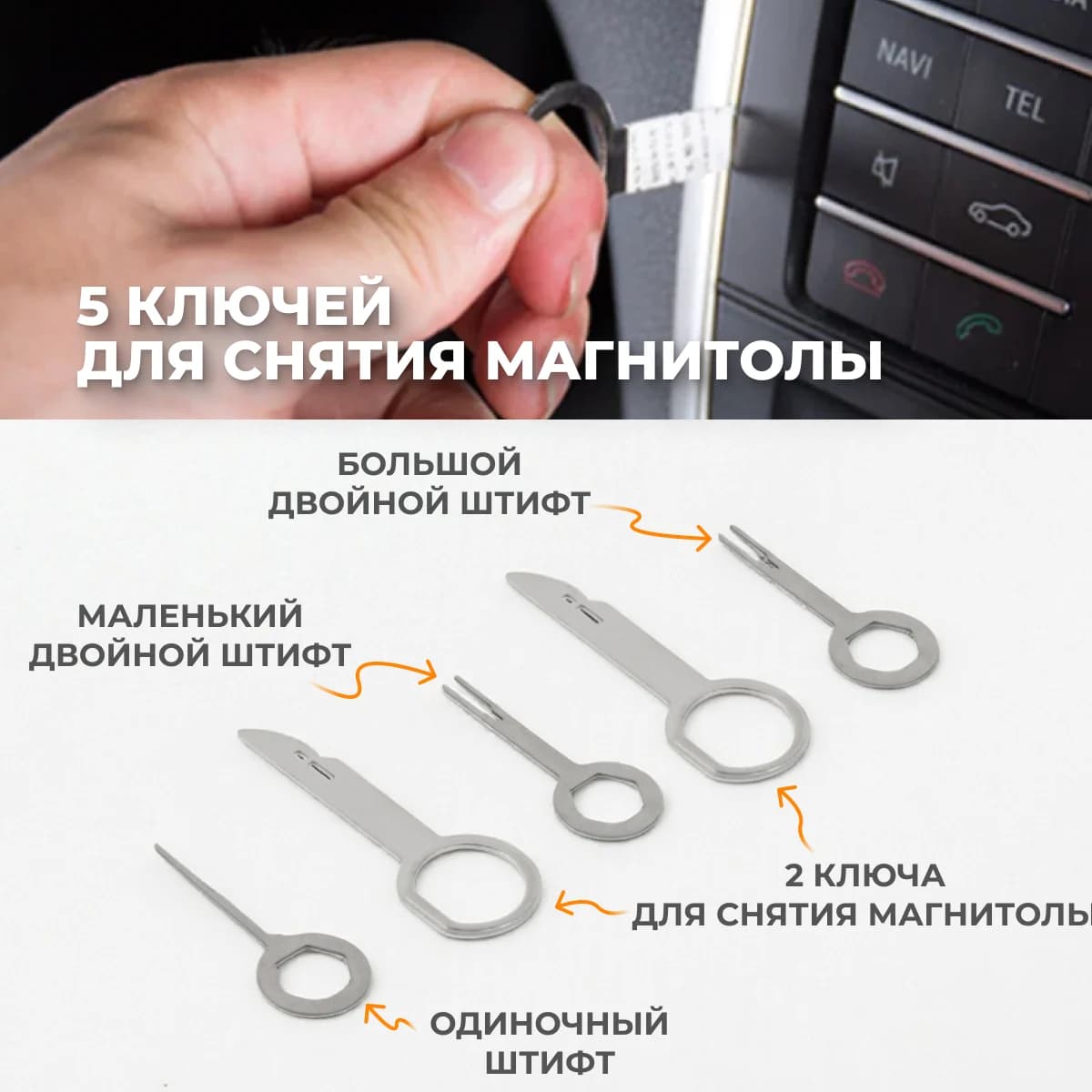 NAVI
TEL

5 КЛЮЧЕЙ
ДЛЯ СНЯТИЯ МАГНИТОЛЫ

БОЛЬШОЙ
ДВОЙНОЙ ШТИФТ

МАЛЕНЬКИЙ
ДВОЙНОЙ ШТИФТ

2 КЛЮЧА
ДЛЯ СНЯТИЯ МАГНИТОЛЫ

ОДИНОЧНЫЙ
ШТИФТ