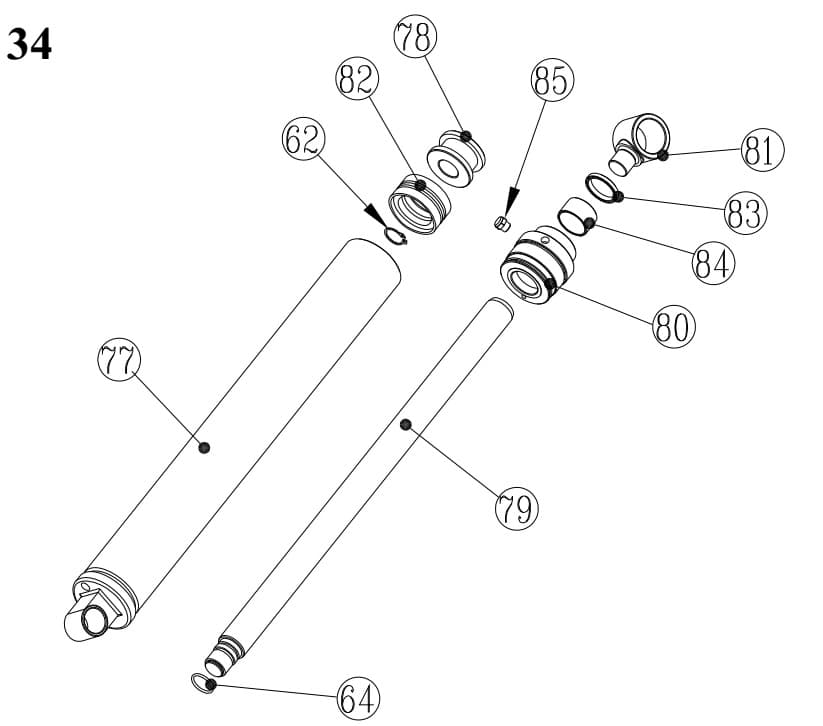 34

78

82

85

62

81

83

84

80

77

79

64